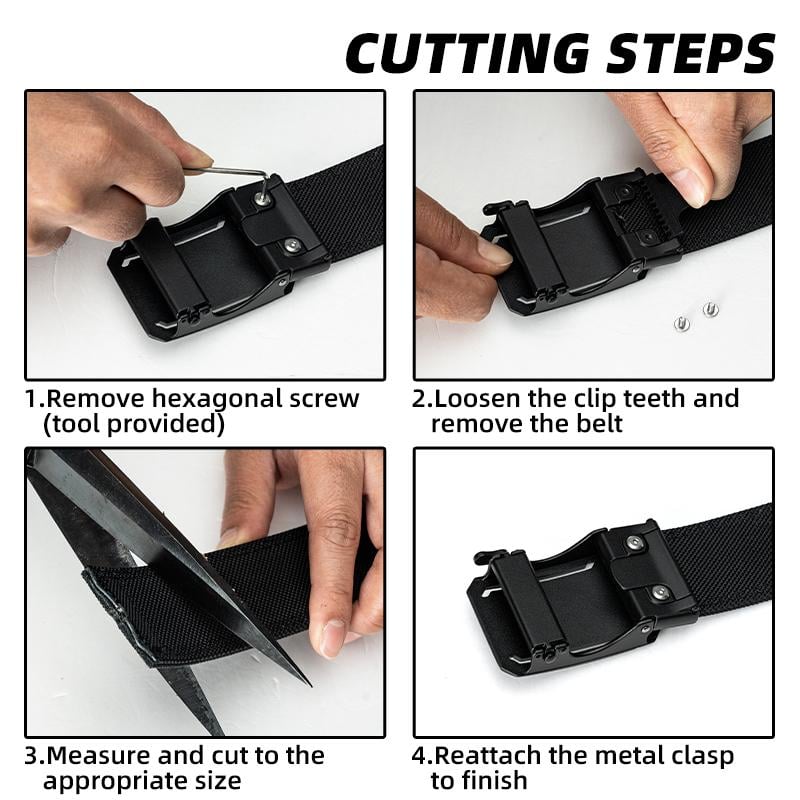 CUTTING STEPS

1.Remove hexagonal screw (tool provided)

2.Loosen the clip teeth and remove the belt

3.Measure and cut to the appropriate size

4.Reattach the metal clasp to finish